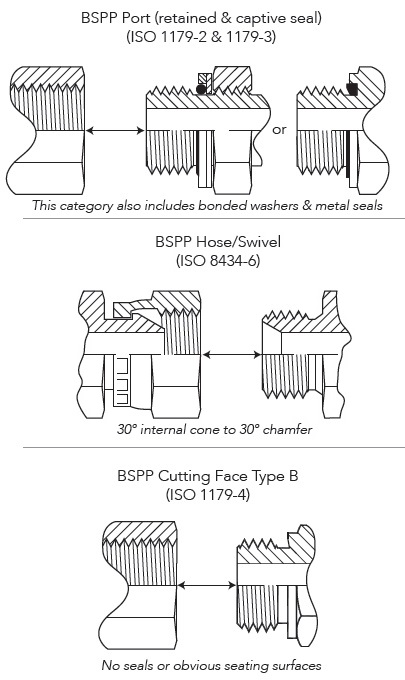 BSPP Port (retained & captive seal)
(ISO 1179-2 & 1179-3)

or

This category also includes bonded washers & metal seals

BSPP Hose/Swivel
(ISO 8434-6)

30° internal cone to 30° chamfer

BSPP Cutting Face Type B
(ISO 1179-4)

No seals or obvious seating surfaces