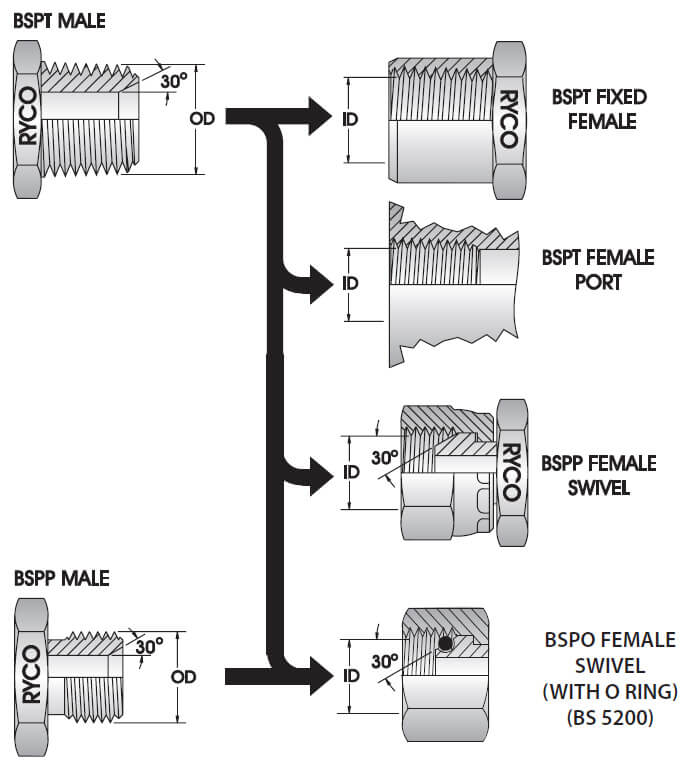 BSPT MALE

RYCO

30°

OD

ID

RYCO

BSPT FIXED FEMALE

ID

BSPT FEMALE PORT

30°

ID

RYCO

BSPP FEMALE SWIVEL

BSPP MALE

RYCO

30°

OD

30°

ID

BSPO FEMALE SWIVEL (WITH O RING) (BS 5200)